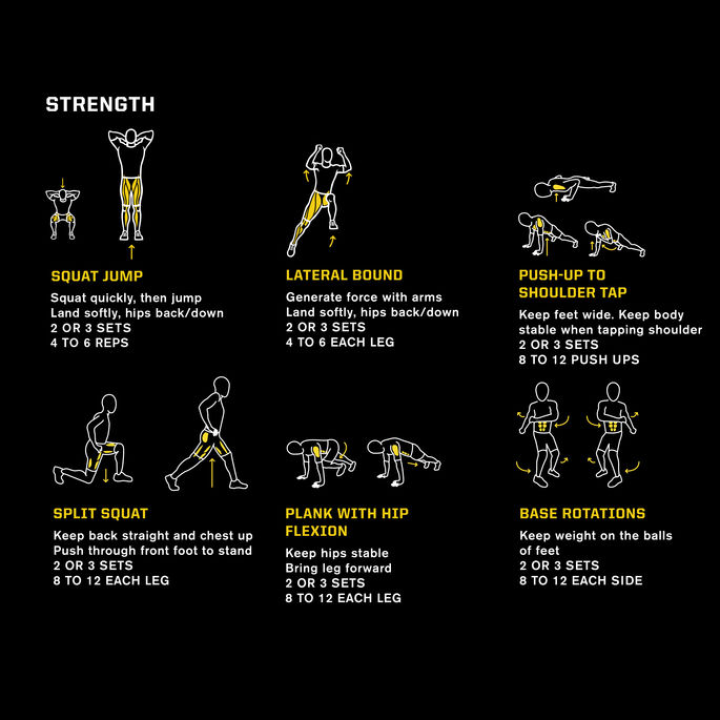 STRENGTH

SQUAT JUMP
Squat quickly, then jump
Land softly, hips back/down
2 OR 3 SETS
4 TO 6 REPS

LATERAL BOUND
Generate force with arms
Land softly, hips back/down
2 OR 3 SETS
4 TO 6 EACH LEG

PUSH-UP TO SHOULDER TAP
Keep feet wide. Keep body stable when tapping shoulder
2 OR 3 SETS
8 TO 12 PUSH UPS

SPLIT SQUAT
Keep back straight and chest up
Push through front foot to stand
2 OR 3 SETS
8 TO 12 EACH LEG

PLANK WITH HIP FLEXION
Keep hips stable
Bring leg forward
2 OR 3 SETS
8 TO 12 EACH LEG

BASE ROTATIONS
Keep weight on the balls of feet
2 OR 3 SETS
8 TO 12 EACH SIDE